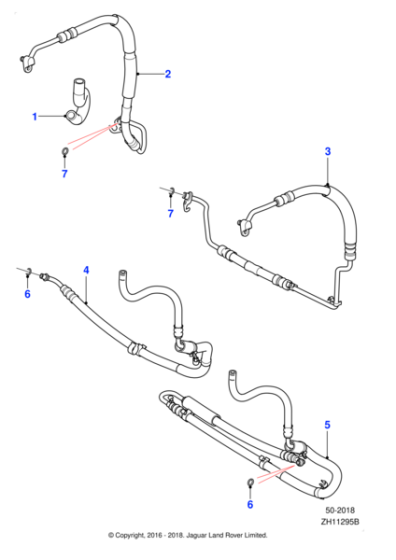 2
1
7
3
7
4
6
5
6
50-2018
ZH11295B
© Copyright, 2016 - 2018. Jaguar Land Rover Limited.