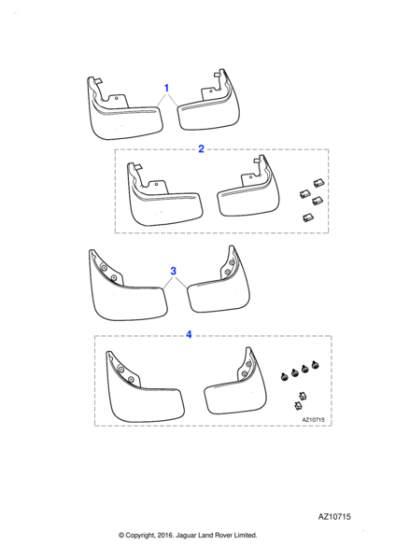 1

2

3

4

AZ10715

AZ10715

© Copyright, 2016. Jaguar Land Rover Limited.