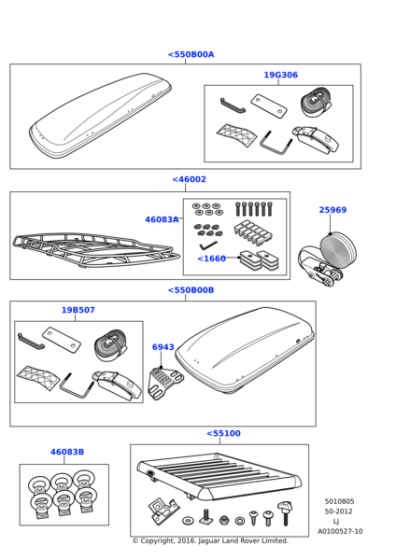 <550B00A

19G306

<46002

46083A

<1660

25969

<550B00B

19B507

6943

<55100

46083B

5010805
50-2012
LJ
A0100527-10

© Copyright, 2016. Jaguar Land Rover Limited.