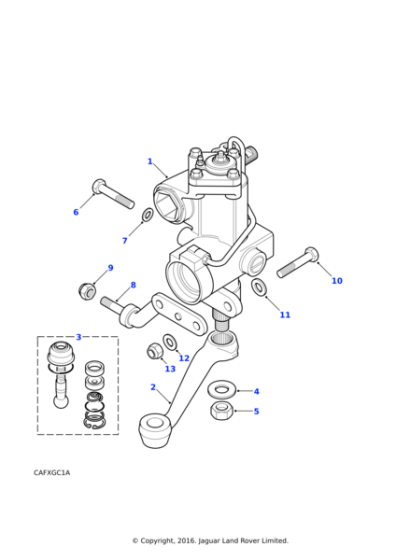 1
6
7
9
8
10
11
3
12
13
2
4
5

CAFXGC1A

© Copyright, 2016. Jaguar Land Rover Limited.