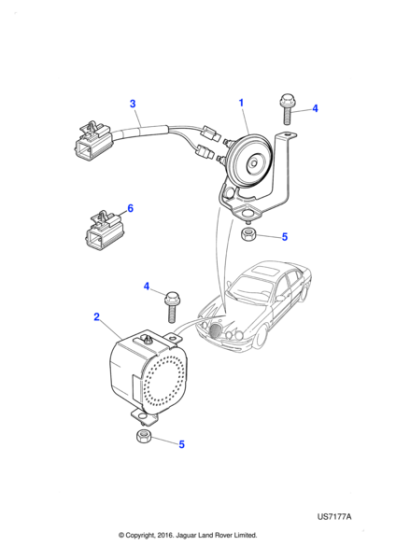 3
1
4
6
5
4
2
5
US7177A
© Copyright, 2016. Jaguar Land Rover Limited.