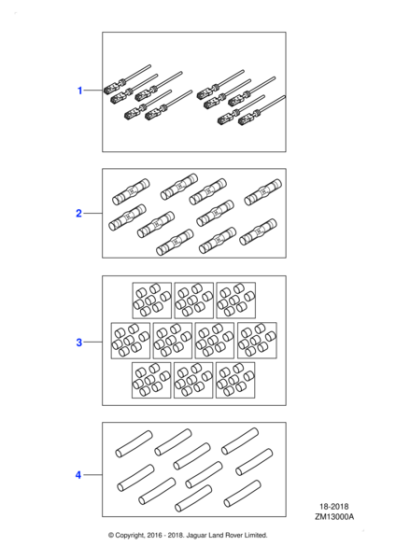 1

2

3

4

18-2018
ZM13000A

© Copyright, 2016 - 2018. Jaguar Land Rover Limited.