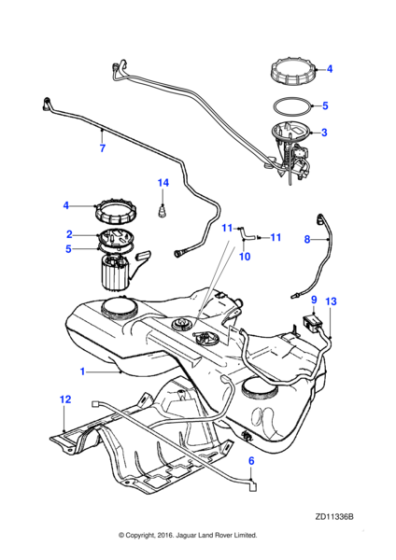 4
5
3
7
14
4
2
5
11
11
10
8
9
13
1
12
6
ZD11336B
© Copyright, 2016. Jaguar Land Rover Limited.