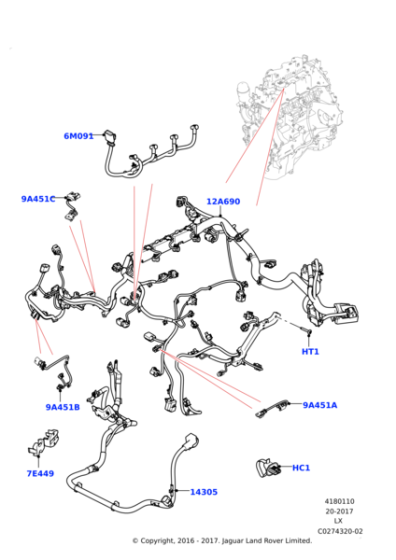 6M091

9A451C

12A690

HT1

9A451B

9A451A

7E449

HC1

14305

4180110
20-2017
LX
C0274320-02

© Copyright, 2016 - 2017. Jaguar Land Rover Limited.