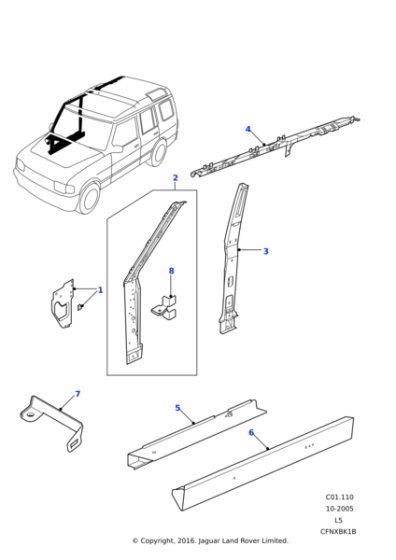 4
2
3
8
1
7
5
6
C01.110
10-2005
L5
CFNXBK1B
© Copyright, 2016. Jaguar Land Rover Limited.