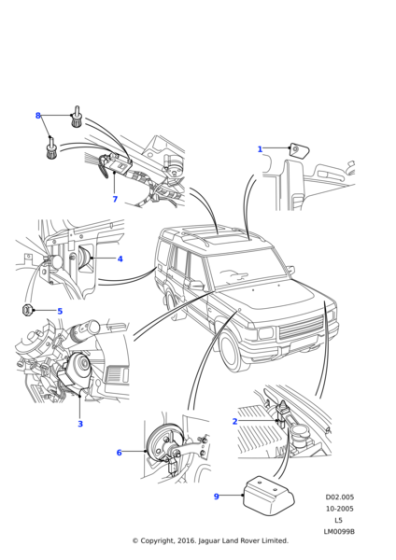 8

1

7

4

5

3

2

6

9

D02.005
10-2005
L5
LM0099B

© Copyright, 2016. Jaguar Land Rover Limited.