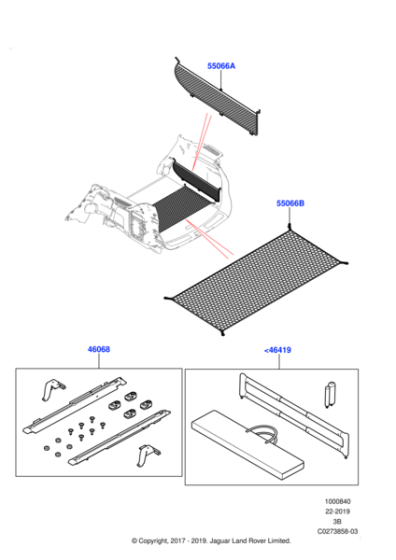 55066A

55066B

46068

<46419

1000840
22-2019
3B
C0273858-03

© Copyright, 2017 - 2019. Jaguar Land Rover Limited.