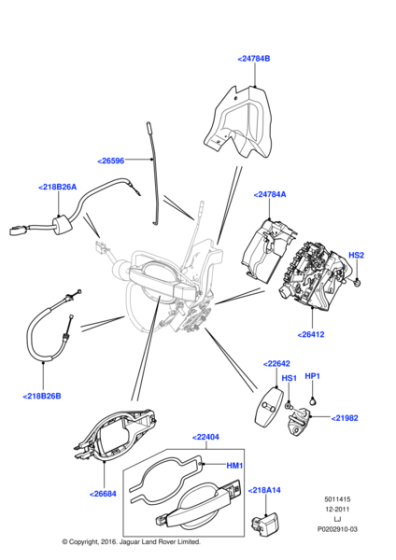 <24784B

<26596

<218B26A

<24784A

HS2

<26412

<218B26B

<22642

HS1

HP1

<21982

<22404

HM1

<26684

<218A14

5011415
12-2011
LJ
P0202910-03

© Copyright, 2016. Jaguar Land Rover Limited.