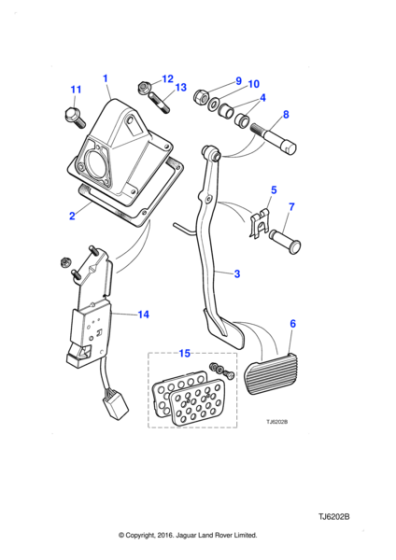 11
1
12
13
9
10
4
8
2
5
7
3
14
6
15
TJ6202B
TJ6202B
© Copyright, 2016. Jaguar Land Rover Limited.