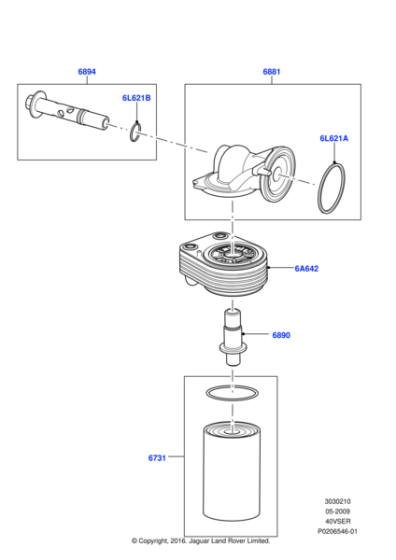 6894

6881

6L621B

6L621A

6A642

6890

6731

3030210
05-2009
40VSER
P0206546-01

© Copyright, 2016. Jaguar Land Rover Limited.