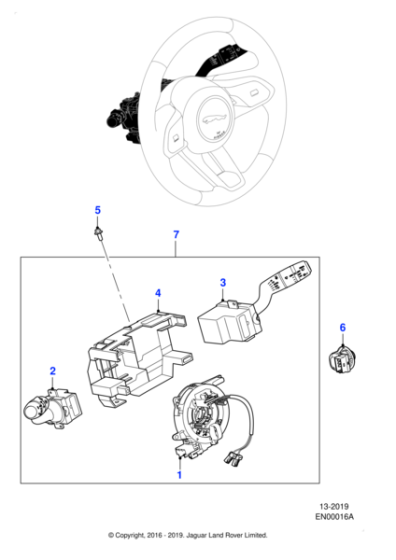 5

7

3

4

6

2

1

13-2019
EN00016A

© Copyright, 2016 - 2019. Jaguar Land Rover Limited.