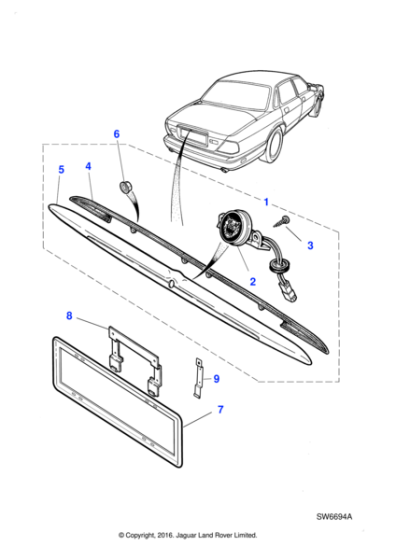 6
5
4
1
3
2
8
9
7
SW6694A
© Copyright, 2016. Jaguar Land Rover Limited.