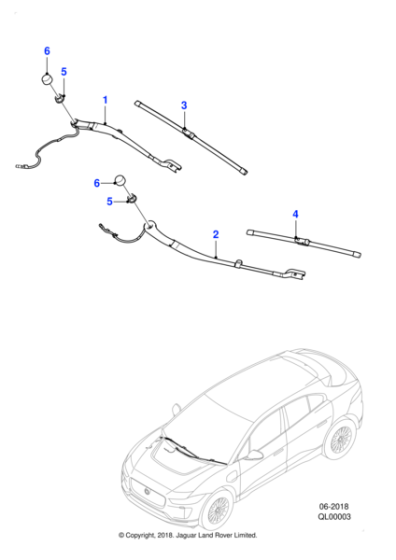 6
5
1
3
6
5
2
4

06-2018
QL00003

© Copyright, 2018. Jaguar Land Rover Limited.