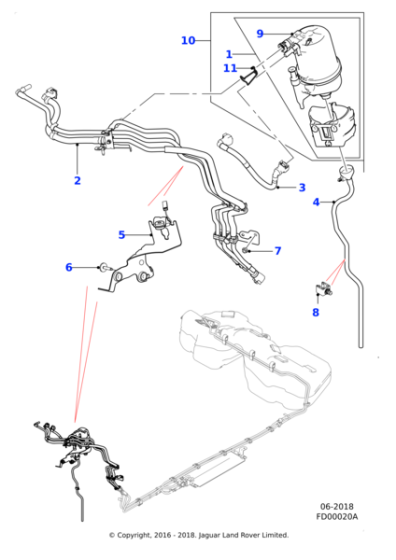 10
9
1
11
2
3
4
5
7
6
8
06-2018
FD00020A
© Copyright, 2016 - 2018. Jaguar Land Rover Limited.