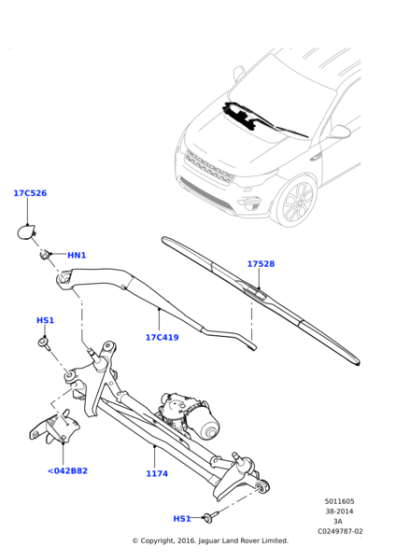 17C526

HN1

17528

HS1

17C419

<042B82

1174

HS1

5011605
38-2014
3A
C0249787-02

© Copyright, 2016. Jaguar Land Rover Limited.