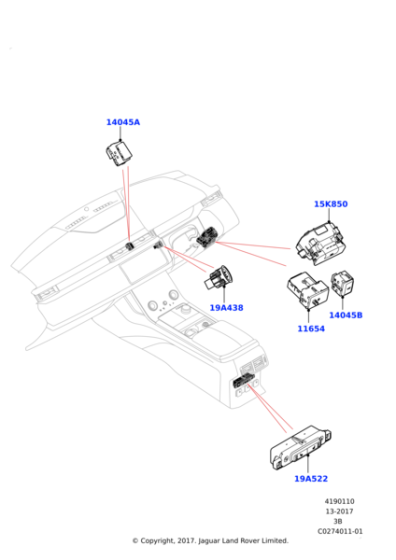 14045A

15K850

19A438

14045B

11654

19A522

4190110
13-2017
3B
C0274011-01

© Copyright, 2017. Jaguar Land Rover Limited.