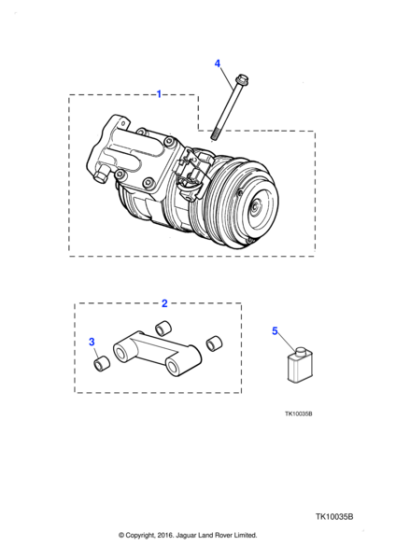 4

1

2

3

5

TK10035B

TK10035B

© Copyright, 2016. Jaguar Land Rover Limited.