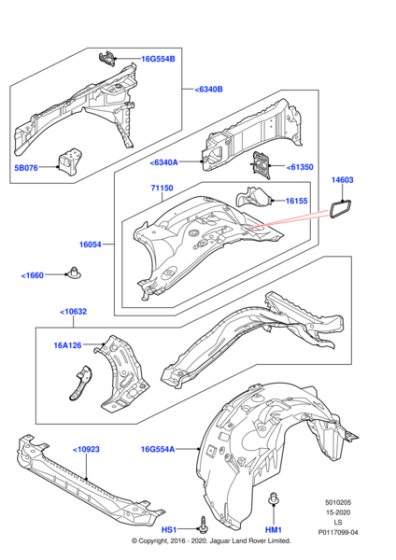 16G554B
<6340B
5B076
<6340A
<61350
14603
71150
16155
16054
<1660
<10632
16A126
<10923
16G554A
HS1
HM1
5010205
15-2020
LS
P0117099-04
© Copyright, 2016 - 2020. Jaguar Land Rover Limited.