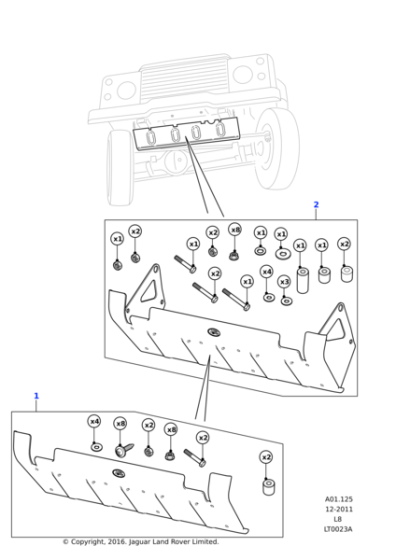 2

x1 x2 x1 x2 x8 x1 x1 x1 x1 x2

x2 x1 x4 x3

1

x4 x8 x2 x8 x2

x2

A01.125
12-2011
L8
LT0023A

© Copyright, 2016. Jaguar Land Rover Limited.