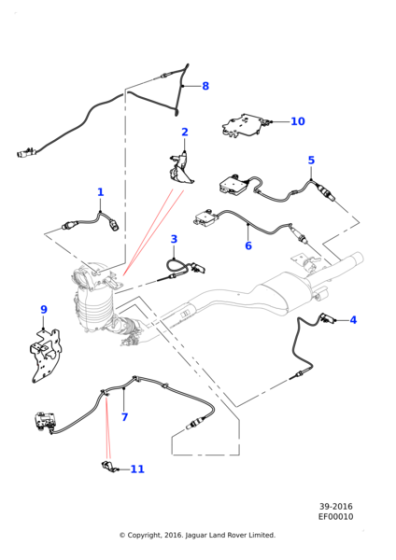 8
10
2
5
1
6
3
9
4
7
11

39-2016
EF00010

© Copyright, 2016. Jaguar Land Rover Limited.