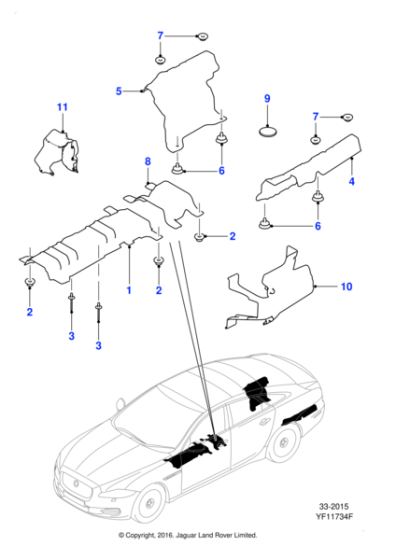 7
5
11
9
7
8
6
4
2
6
1
2
10
2
3
3
33-2015
YF11734F
© Copyright, 2016. Jaguar Land Rover Limited.