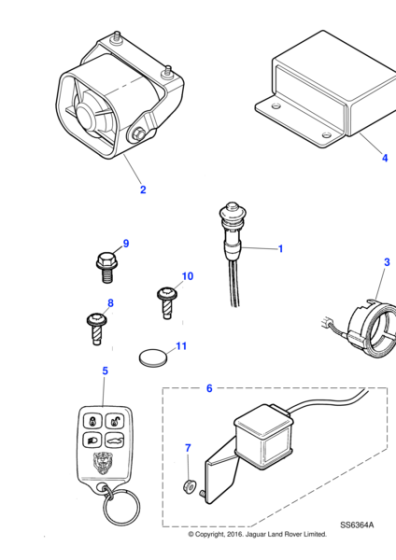 2

4

9

1

3

10

8

11

5

6

7

SS6364A

© Copyright, 2016. Jaguar Land Rover Limited.