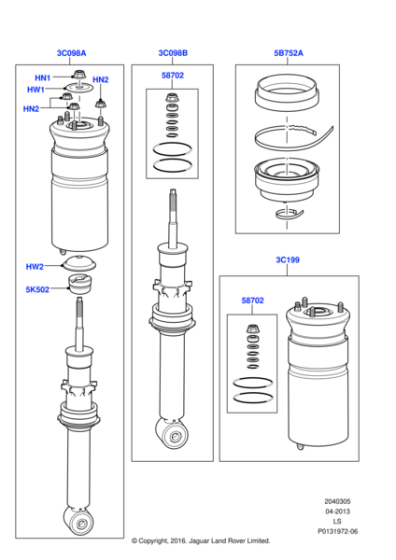 3C098A

HN1
HW1
HN2
HN2

HW2
5K502

3C098B

58702

5B752A

3C199

58702

2040305
04-2013
LS
P0131972-06

© Copyright, 2016. Jaguar Land Rover Limited.