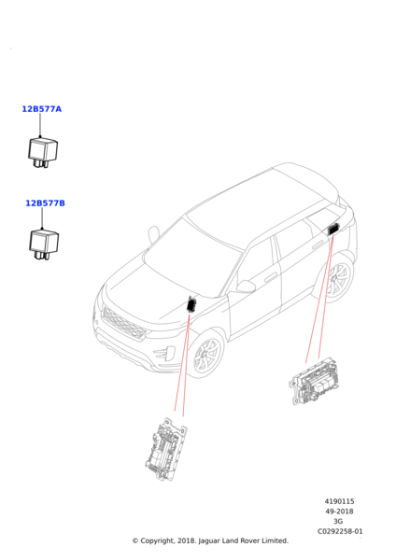 12B577A

12B577B

4190115
49-2018
3G
C0292258-01

© Copyright, 2018. Jaguar Land Rover Limited.