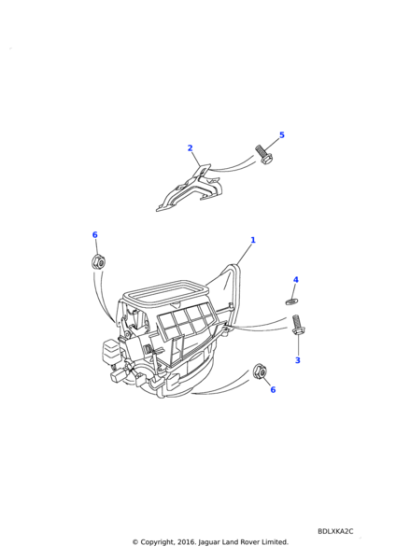 5
2
6
1
4
3
6
BDLXKA2C
© Copyright, 2016. Jaguar Land Rover Limited.