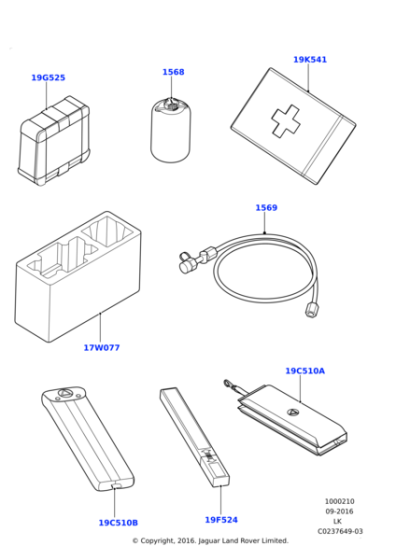 19G525

1568

19K541

1569

17W077

19C510A

19C510B

19F524

1000210
09-2016
LK
C0237649-03

© Copyright, 2016. Jaguar Land Rover Limited.