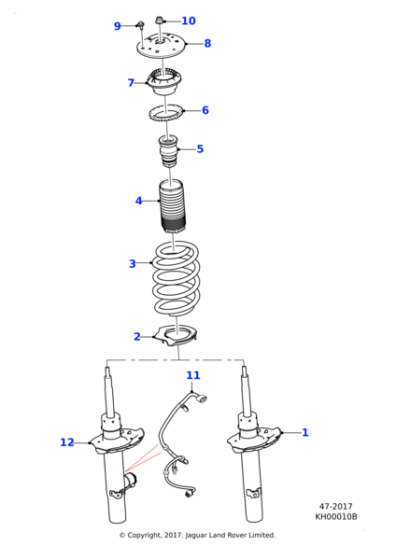 9
10
8
7
6
5
4
3
2
11
12
1
47-2017
KH00010B
© Copyright, 2017. Jaguar Land Rover Limited.