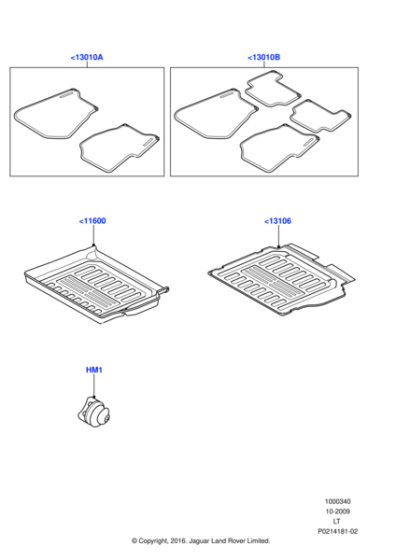 <13010A

<13010B

<11600

<13106

HM1

1000340
10-2009
LT
P0214181-02

© Copyright, 2016. Jaguar Land Rover Limited.