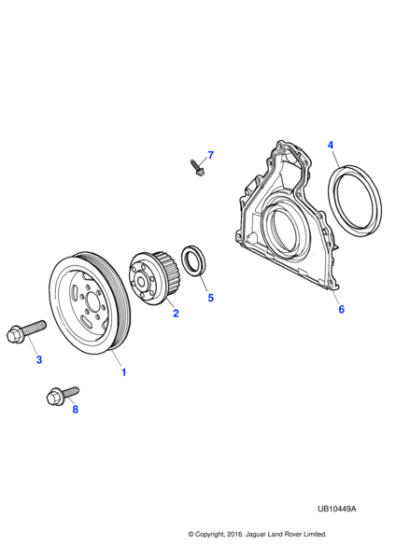 7
4
5
2
6
3
1
8
UB10449A
© Copyright, 2016. Jaguar Land Rover Limited.