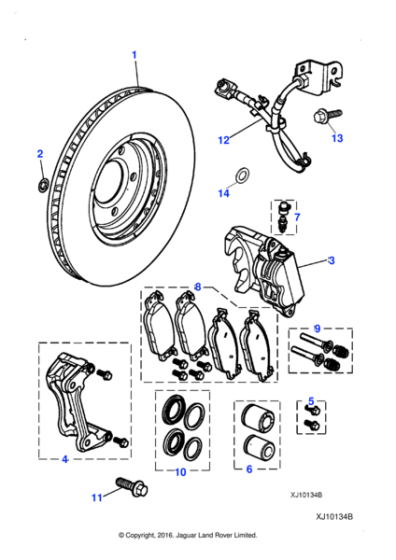 1
2
12
13
14
7
3
8
9
4
5
10
6
11
XJ10134B

XJ10134B

© Copyright, 2016. Jaguar Land Rover Limited.