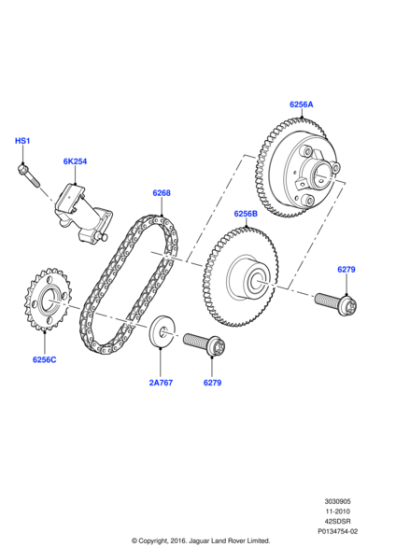 6256A

HS1

6K254

6268

6256B

6279

6256C

2A767

6279

3030905
11-2010
42SDSR
P0134754-02

© Copyright, 2016. Jaguar Land Rover Limited.