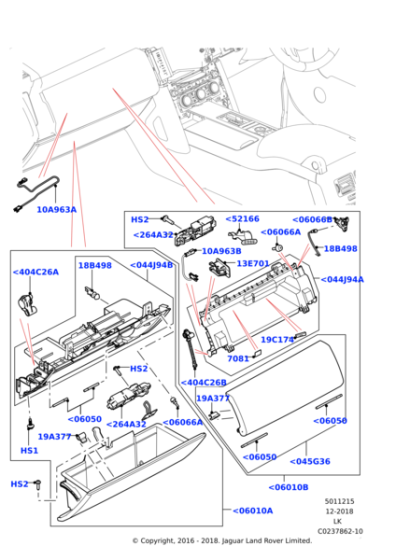 10A963A
HS2
<264A32
<52166
<06066B
<06066A
18B498
10A963B
13E701
<044J94A
<404C26A
18B498
<044J94B
19C174
7081
<404C26B
HS2
19A377
<06050
<264A32
<06066A
<06050
19A377
HS1
<06050
<045G36
HS2
<06010B
<06010A
5011215
12-2018
LK
C0237862-10
© Copyright, 2016 - 2018. Jaguar Land Rover Limited.