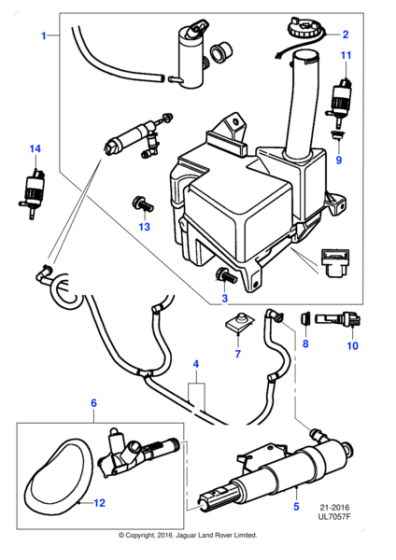 1
2
11
14
9
13
3
7
8
10
4
6
12
5
21-2016
UL7057F
© Copyright, 2016. Jaguar Land Rover Limited.