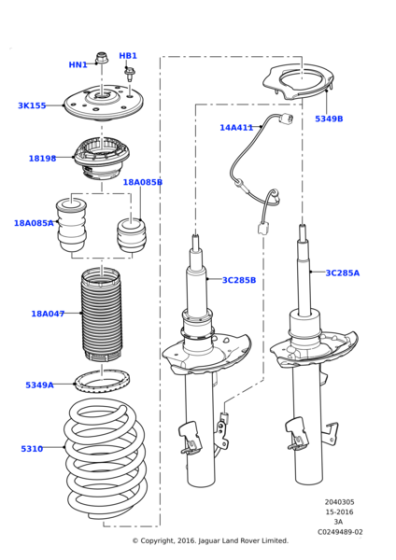 HN1
HB1
3K155
5349B
14A411
18198
18A085B
18A085A
3C285B
3C285A
18A047
5349A
5310
2040305
15-2016
3A
C0249489-02
© Copyright, 2016. Jaguar Land Rover Limited.