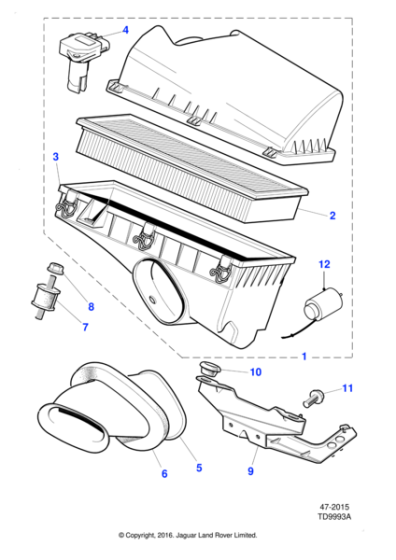 4

3

2

12

8

7

1

10

11

6

5

9

47-2015
TD9993A

© Copyright, 2016. Jaguar Land Rover Limited.