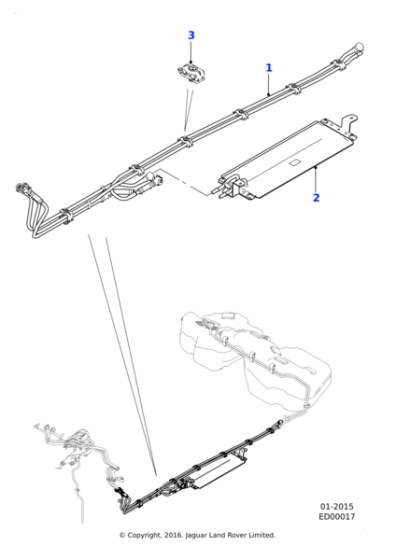 3

1

2

01-2015
ED00017

© Copyright, 2016. Jaguar Land Rover Limited.