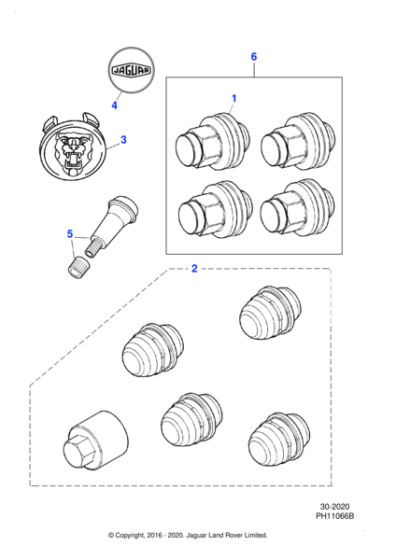 6

JAGUAR

4

1

3

5

2

30-2020
PH11066B

© Copyright, 2016 - 2020. Jaguar Land Rover Limited.