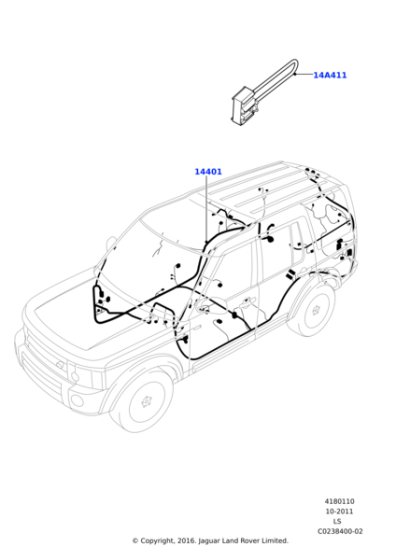 14A411

14401

4180110
10-2011
LS
C0238400-02

© Copyright, 2016. Jaguar Land Rover Limited.