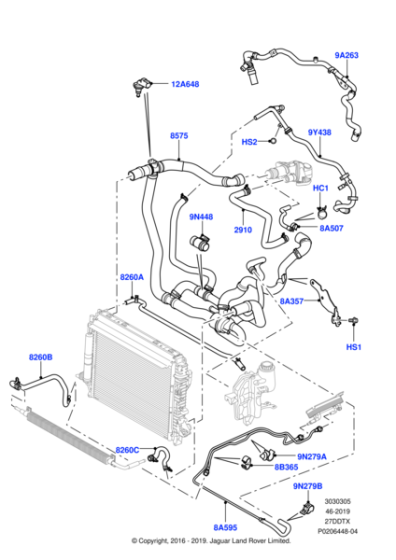 9A263
12A648
8575
HS2
9Y438
HC1
9N448
2910
8A507
8260A
8A357
HS1
8260B
8260C
9N279A
8B365
9N279B
8A595
3030305
46-2019
27DDTX
P0206448-04
© Copyright, 2016 - 2019. Jaguar Land Rover Limited.