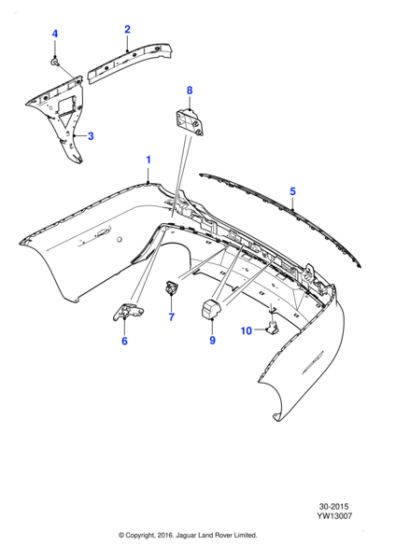 4
2
8
3
1
5
7
6
9
10

30-2015
YW13007

© Copyright, 2016. Jaguar Land Rover Limited.