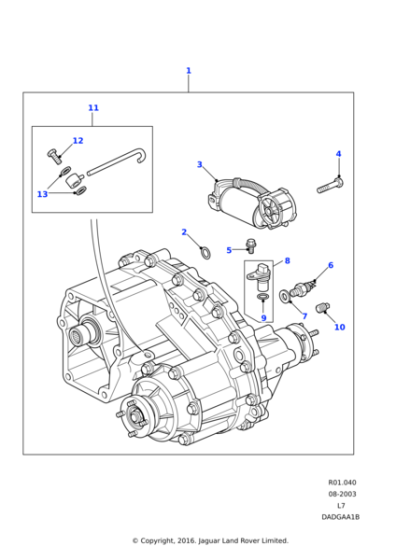 1
11
12
13
3
4
2
5
8
6
9
7
10

R01.040
08-2003
L7
DADGAA1B

© Copyright, 2016. Jaguar Land Rover Limited.