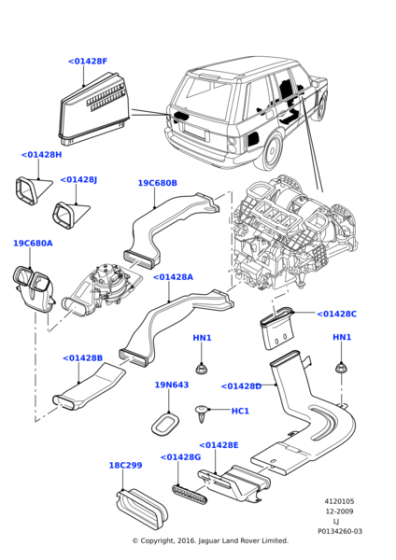 <01428F

<01428H

<01428J

19C680B

19C680A

<01428A

<01428C

HN1

HN1

<01428B

19N643

<01428D

HC1

<01428E

<01428G

18C299

4120105
12-2009
LJ
P0134260-03

© Copyright, 2016. Jaguar Land Rover Limited.