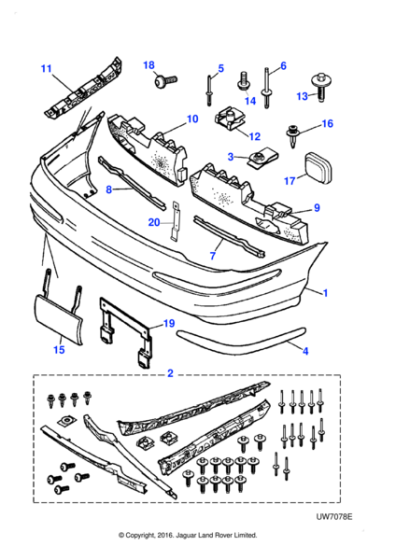 11
18
5
6
14
13
10
12
16
3
17
8
9
20
7
1
15
19
4
2
UW7078E
© Copyright, 2016. Jaguar Land Rover Limited.