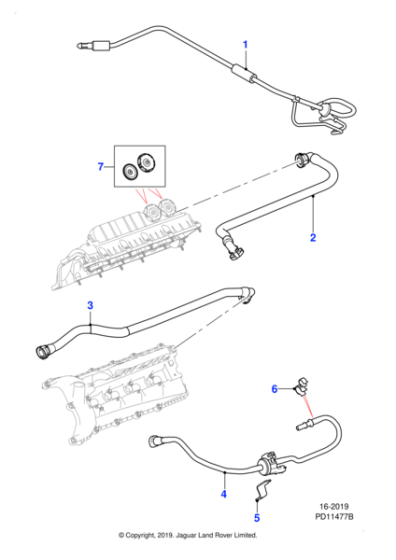 1

7

2

3

6

4

5

16-2019
PD11477B

© Copyright, 2019. Jaguar Land Rover Limited.