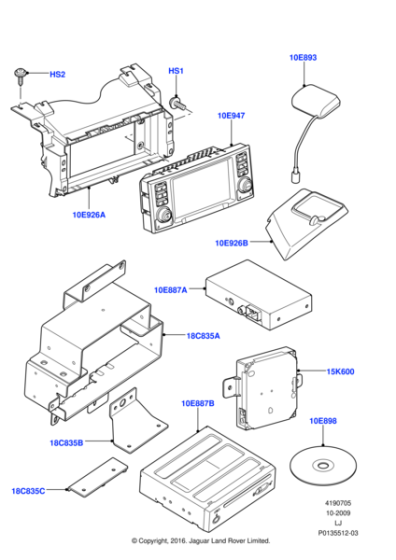 HS2
HS1
10E893
10E947
10E926A
10E926B
10E887A
18C835A
15K600
10E887B
10E898
18C835B
18C835C
4190705
10-2009
LJ
P0135512-03
© Copyright, 2016. Jaguar Land Rover Limited.