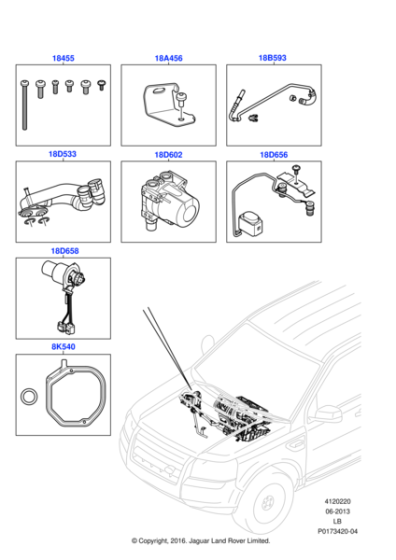 18455

18A456

18B593

18D533

18D602

18D656

18D658

8K540

4120220
06-2013
LB
P0173420-04

© Copyright, 2016. Jaguar Land Rover Limited.